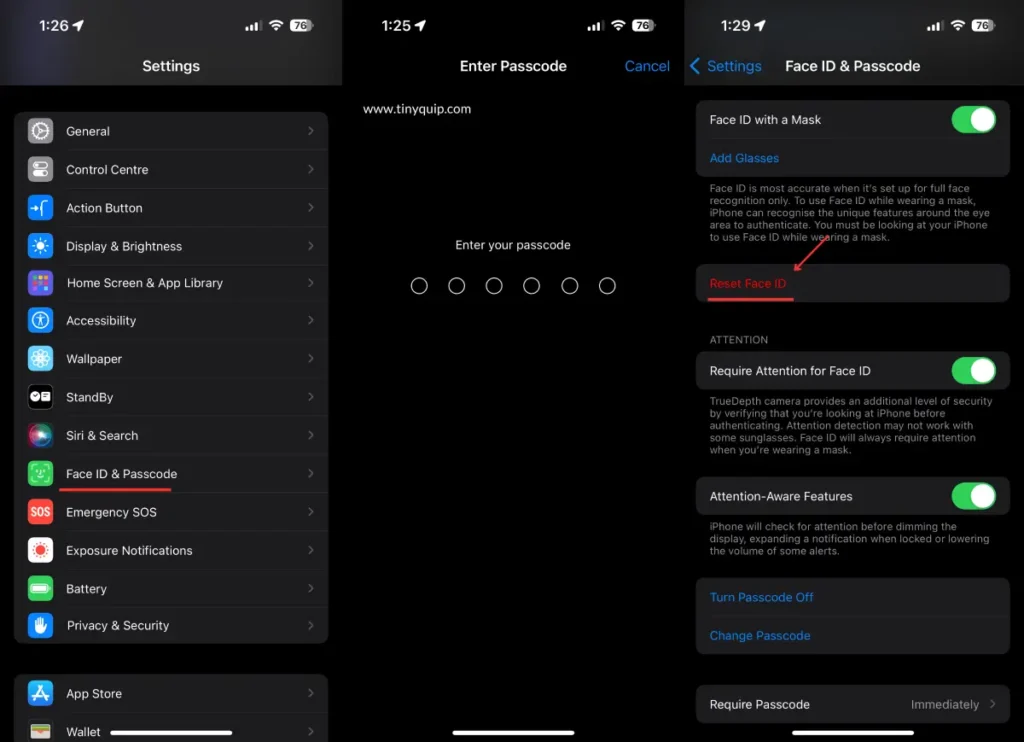 1:26 76

Settings

General

Control Centre

Action Button

Display & Brightness

Home Screen & App Library

Accessibility

Wallpaper

StandBy

Siri & Search

Face ID & Passcode

SOS Emergency SOS

Exposure Notifications

Battery

Privacy & Security

App Store

Wallet

1:25 76

Enter Passcode Cancel

www.tinyquip.com

Enter your passcode

1:29 76

Settings Face ID & Passcode

Face ID with a Mask

Add Glasses

Face ID is most accurate when it's set up for full face recognition only. To use Face ID while wearing a mask, iPhone can recognise the unique features around the eye area to authenticate. You must be looking at your iPhone to use Face ID while wearing a mask.

Reset Face ID

ATTENTION

Require Attention for Face ID

TrueDepth camera provides an additional level of security by verifying that you're looking at iPhone before authenticating. Attention detection may not work with some sunglasses. Face ID will always require attention when you're wearing a mask.

Attention-Aware Features

iPhone will check for attention before dimming the display, expanding a notification when locked or lowering the volume of some alerts.

Turn Passcode Off

Change Passcode

Require Passcode Immediately